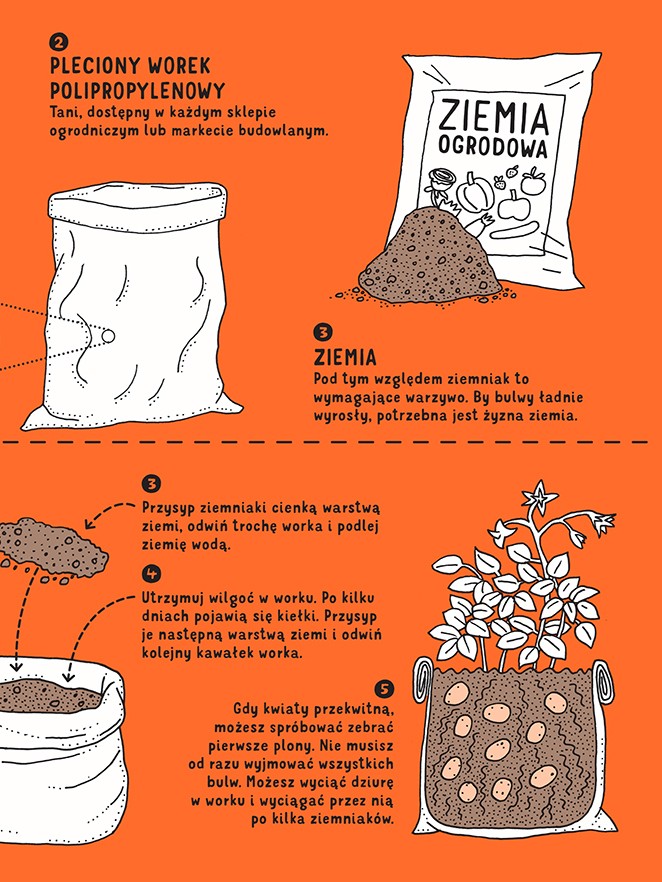 2
PLECIONY WOREK POLIPROPYLENOWY
Tani, dostępny w każdym sklepie ogrodniczym lub markecie budowlanym.

ZIEMIA OGRODOWA

3
ZIEMIA
Pod tym względem ziemniak to wymagające warzywo. By bulwy ładnie wyrosły, potrzebna jest żyzna ziemia.

3
Przysyp ziemniaki cienką warstwą ziemi, odwiń trochę worka i podlej ziemię wodą.

4
Utrzymuj wilgoć w worku. Po kilku dniach pojawią się kiełki. Przysyp je następną warstwą ziemi i odwiń kolejny kawałek worka.

5
Gdy kwiaty przekwitną, możesz spróbować zebrać pierwsze plony. Nie musisz od razu wyjmować wszystkich bulw. Możesz wyciąć dziurę w worku i wyciągać przez nią po kilka ziemniaków.